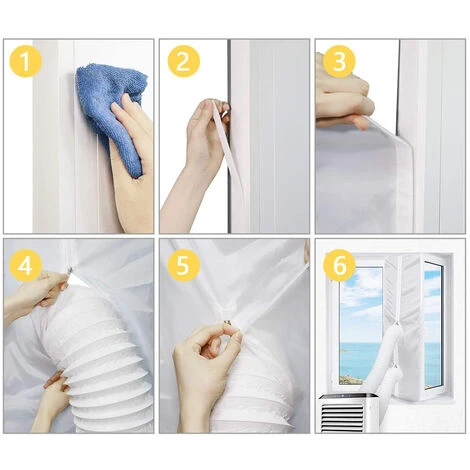 1

2

3

4

5

6