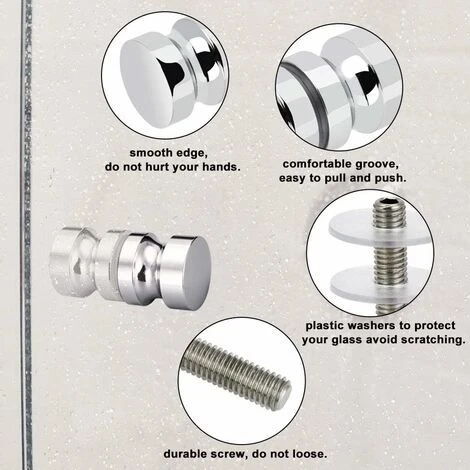 smooth edge,
do not hurt your hands.

comfortable groove,
easy to pull and push.

plastic washers to protect
your glass avoid scratching.

durable screw, do not loose.