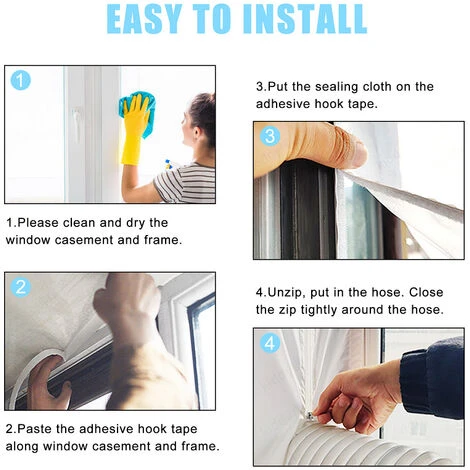 EASY TO INSTALL

1

1.Please clean and dry the window casement and frame.

2

2.Paste the adhesive hook tape along window casement and frame.

3.Put the sealing cloth on the adhesive hook tape.

3

4.Unzip, put in the hose. Close the zip tightly around the hose.

4