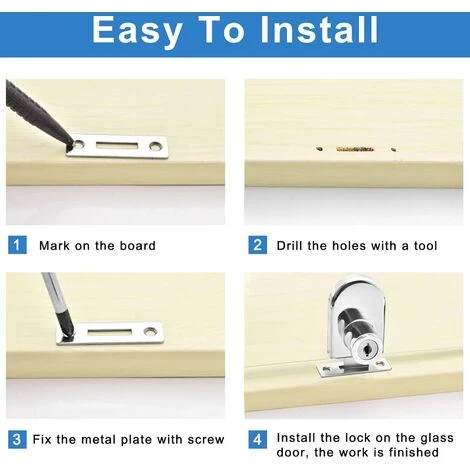 Easy To Install

1 Mark on the board

2 Drill the holes with a tool

3 Fix the metal plate with screw

4 Install the lock on the glass door, the work is finished