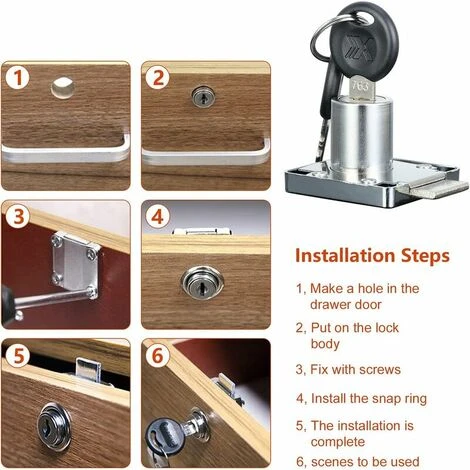 1

2

763

3

4

5

6

Installation Steps

1, Make a hole in the drawer door

2, Put on the lock body

3, Fix with screws

4, Install the snap ring

5, The installation is complete

6, scenes to be used