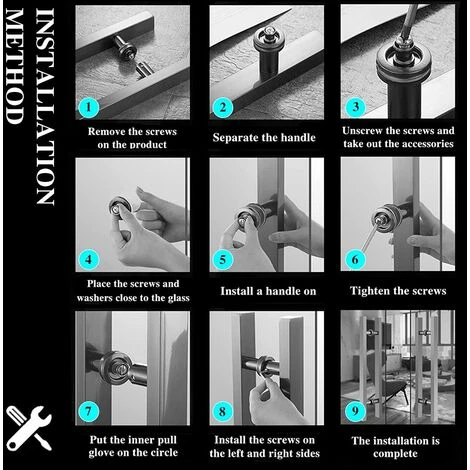 INSTALLATION METHOD

1
Remove the screws on the product

2
Separate the handle

3
Unscrew the screws and take out the accessories

4
Place the screws and washers close to the glass

5
Install a handle on

6
Tighten the screws

7
Put the inner pull glove on the circle

8
Install the screws on the left and right sides

9
The installation is complete