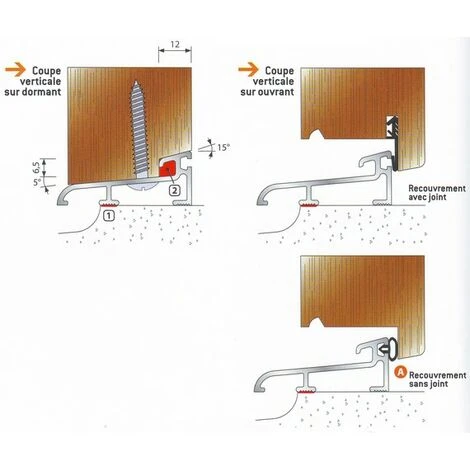 Coupe verticale sur dormant

12

15°

6,5

5°

2

1

Coupe verticale sur ouvrant

Recouvrement avec joint

A Recouvrement sans joint