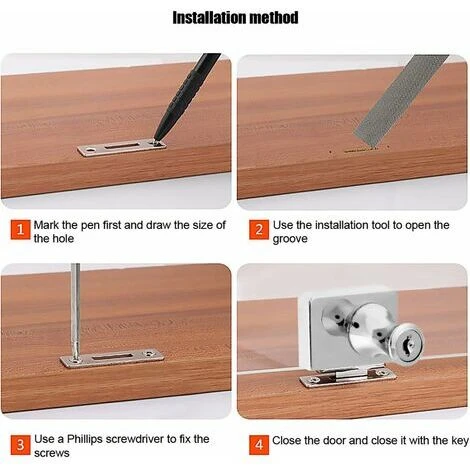 Installation method

1 Mark the pen first and draw the size of the hole

2 Use the installation tool to open the groove

3 Use a Phillips screwdriver to fix the screws

4 Close the door and close it with the key