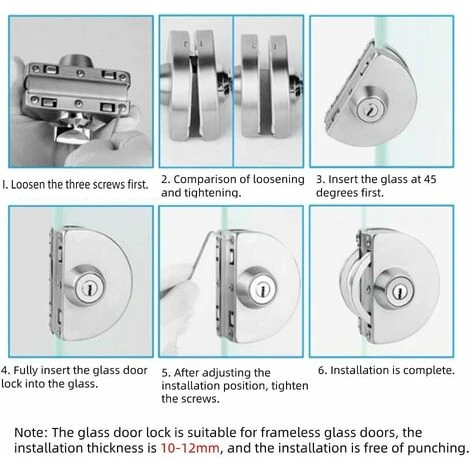 I. Loosen the three screws first.

2. Comparison of loosening and tightening.

3. Insert the glass at 45 degrees first.

4. Fully insert the glass door lock into the glass.

5. After adjusting the installation position, tighten the screws.

6. Installation is complete.

Note: The glass door lock is suitable for frameless glass doors, the installation thickness is 10-12mm, and the installation is free of punching.