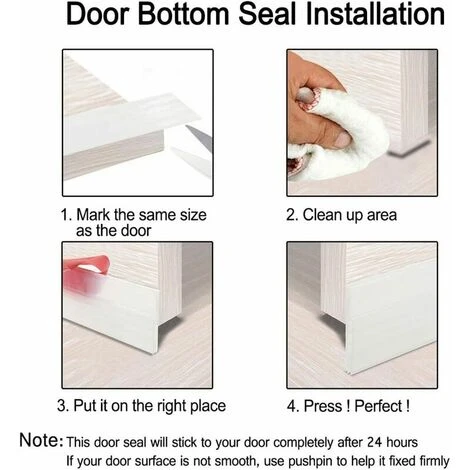 Door Bottom Seal Installation

1. Mark the same size as the door

2. Clean up area

3. Put it on the right place

4. Press ! Perfect !

Note: This door seal will stick to your door completely after 24 hours
If your door surface is not smooth, use pushpin to help it fixed firmly